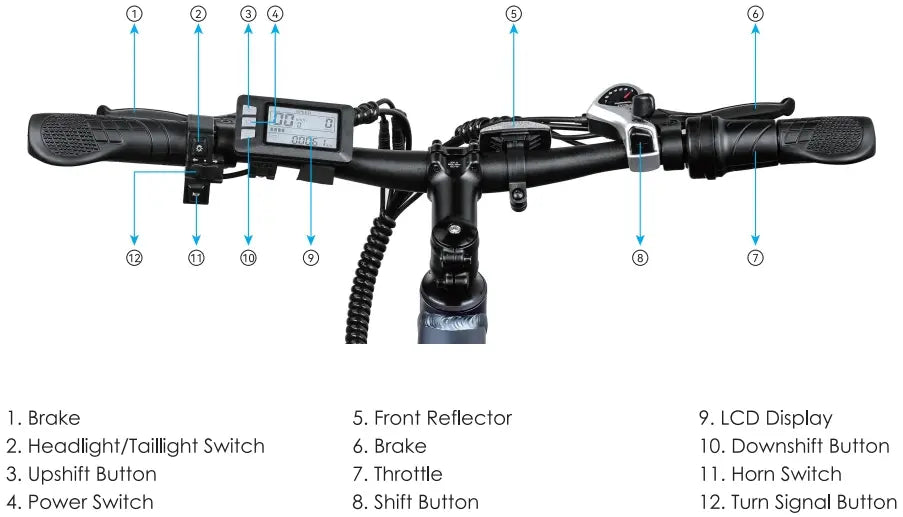 ① ② ③ ④ ⑤ ⑥

⑫ ⑪ ⑩ ⑨ ⑧ ⑦

1. Brake
2. Headlight/Taillight Switch
3. Upshift Button
4. Power Switch

5. Front Reflector
6. Brake
7. Throttle
8. Shift Button

9. LCD Display
10. Downshift Button
11. Horn Switch
12. Turn Signal Button